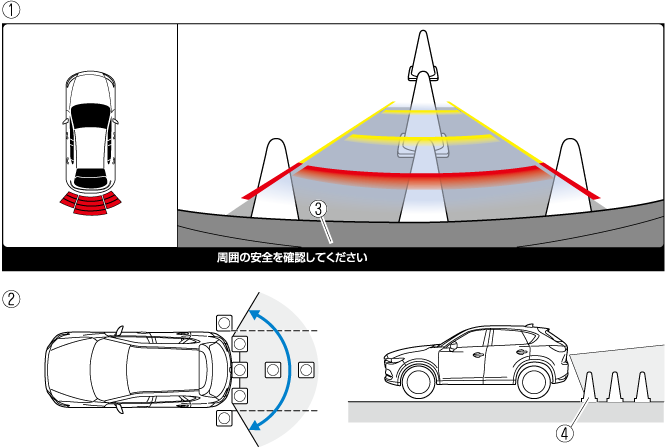 ①

③

周囲の安全を確認してください

②

④