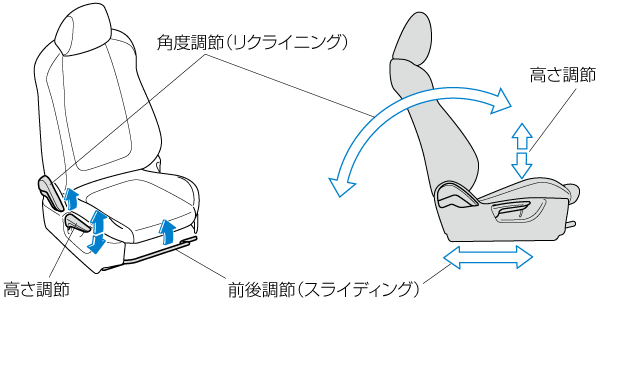 角度調節(リクライニング)

高さ調節

高さ調節

前後調節(スライディング)