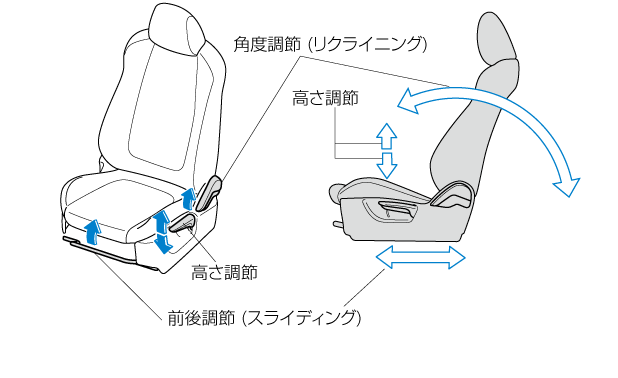 角度調節 (リクライニング)

高さ調節

高さ調節

前後調節 (スライディング)