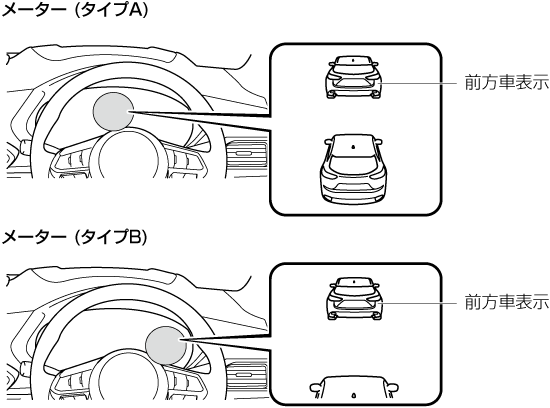 メーター（タイプA）

前方車表示

メーター（タイプB）

前方車表示