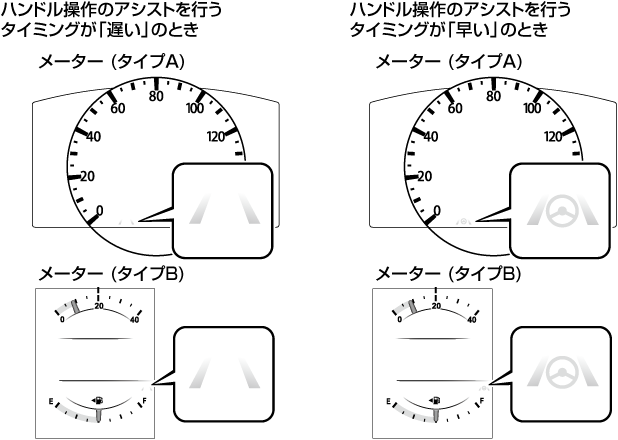 ハンドル操作のアシストを行うタイミングが「遅い」のとき

メーター（タイプA）

0
20
40
60
80
100
120

メーター（タイプB）

0
20
40
E
F

ハンドル操作のアシストを行うタイミングが「早い」のとき

メーター（タイプA）

0
20
40
60
80
100
120

メーター（タイプB）

0
20
40
E
F