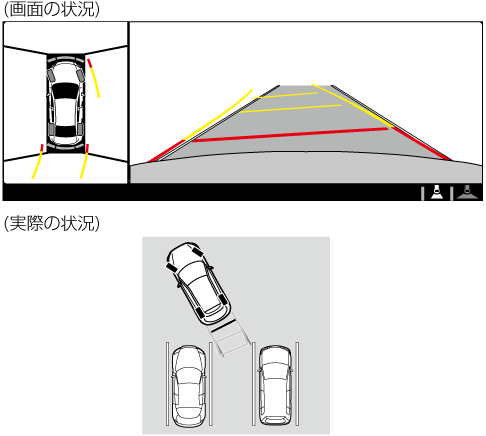 (画面の状況)

(実際の状況)