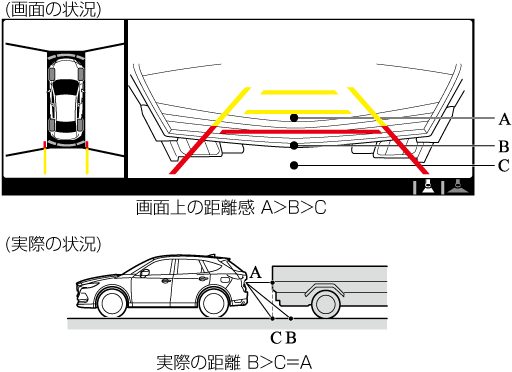 (画面の状況)

A
B
C

画面上の距離感 A>B>C

(実際の状況)

A

C B

実際の距離 B>C=A