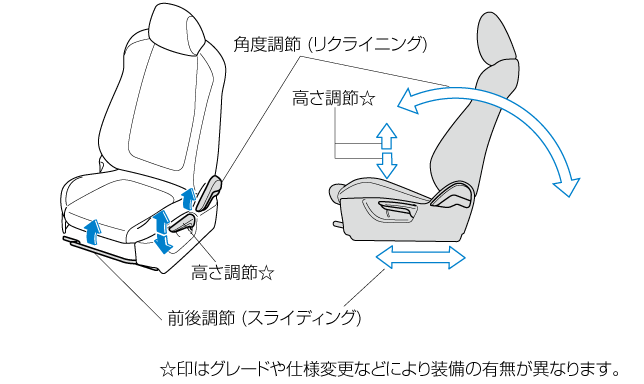 角度調節 (リクライニング)

高さ調節☆

高さ調節☆

前後調節 (スライディング)

☆印はグレードや仕様変更などにより装備の有無が異なります。