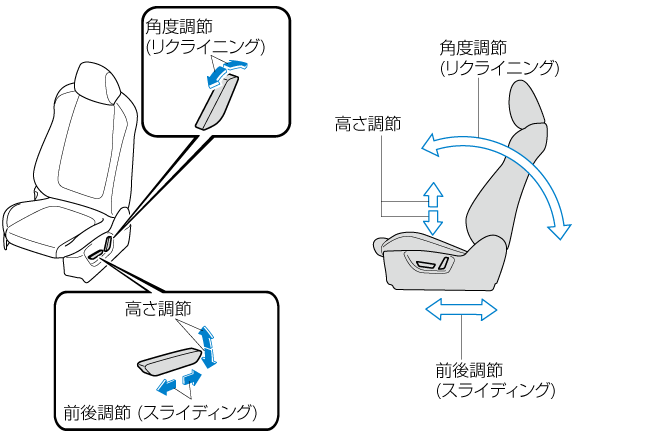 角度調節
(リクライニング)

高さ調節

前後調節 (スライディング)

角度調節
(リクライニング)

高さ調節

前後調節
(スライディング)