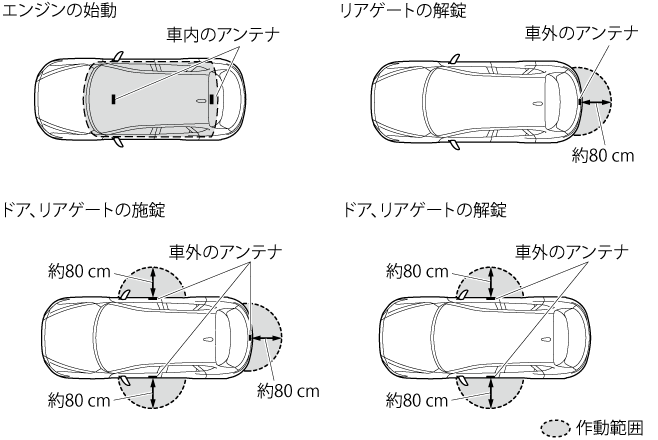 エンジンの始動

車内のアンテナ

リアゲートの解錠

車外のアンテナ

約80 cm

ドア、リアゲートの施錠

車外のアンテナ

約80 cm

約80 cm

約80 cm

ドア、リアゲートの解錠

車外のアンテナ

約80 cm

約80 cm

作動範囲