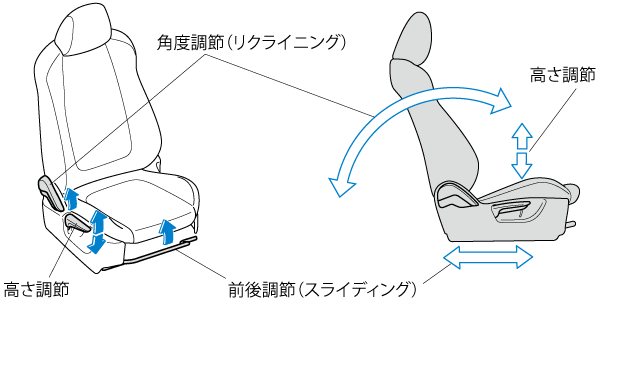 角度調節(リクライニング)

高さ調節

高さ調節

前後調節(スライディング)