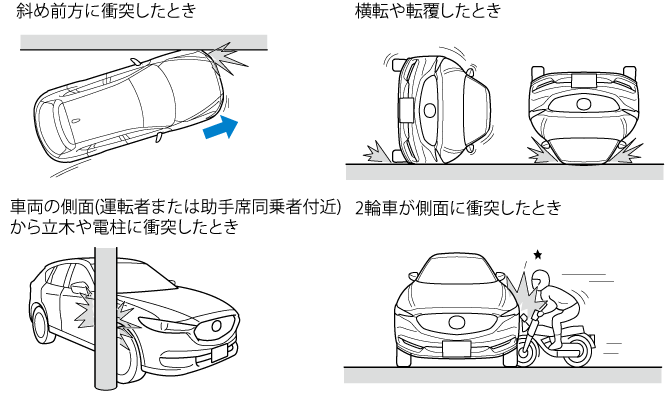 斜め前方に衝突したとき

横転や転覆したとき

車両の側面(運転者または助手席同乗者付近)から立木や電柱に衝突したとき

2輪車が側面に衝突したとき

★