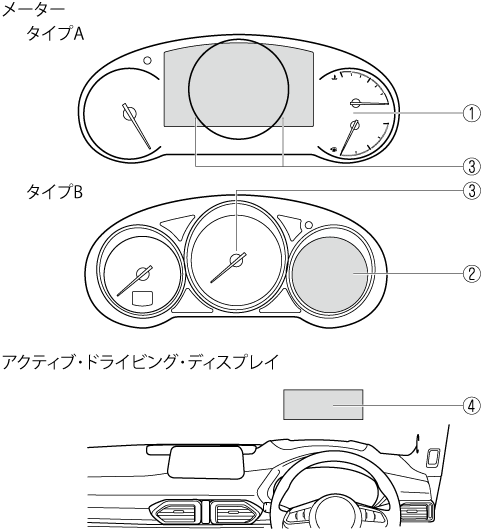 メーター
タイプA
①
③
タイプB
③
②
アクティブ・ドライビング・ディスプレイ
④