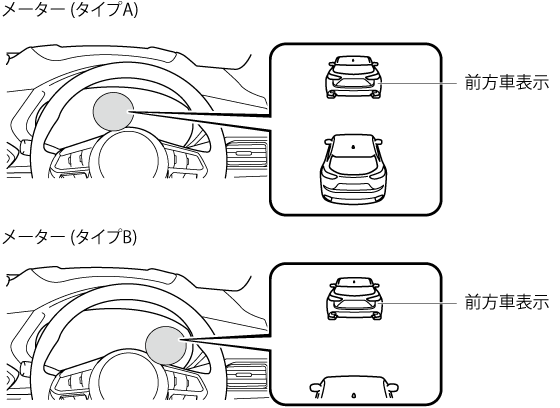 メーター (タイプA)

前方車表示

メーター (タイプB)

前方車表示