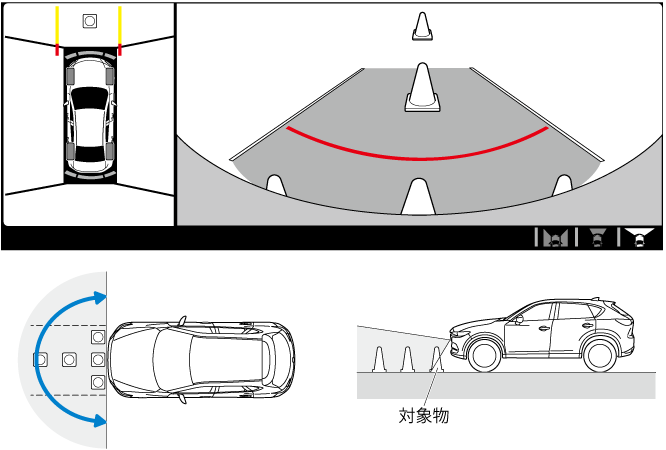 対象物