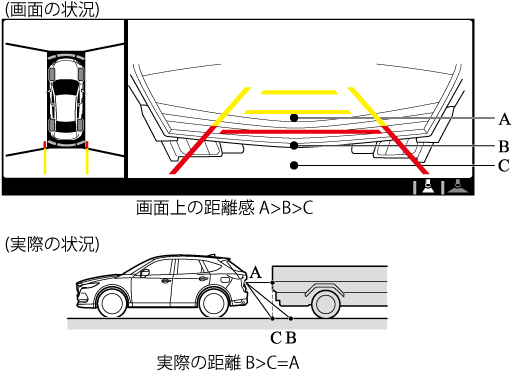 (画面の状況)

A
B
C

画面上の距離感 A>B>C

(実際の状況)

A
C B

実際の距離 B>C=A