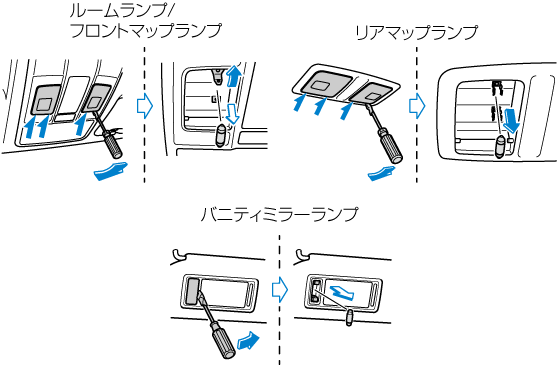 ルームランプ/
フロントマップランプ

リアマップランプ

バニティミラーランプ