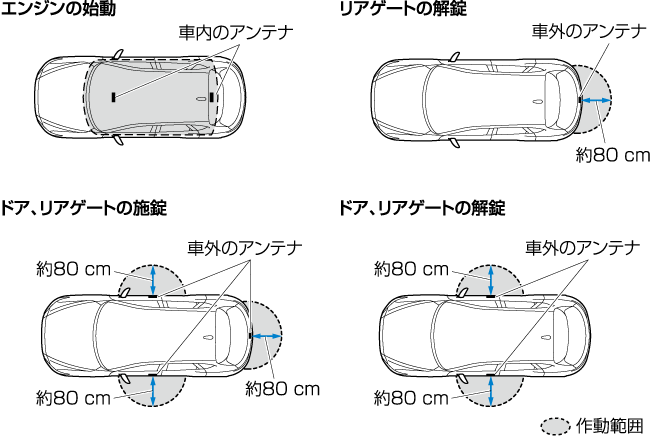 エンジンの始動

車内のアンテナ

リアゲートの解錠

車外のアンテナ

約80 cm

ドア、リアゲートの施錠

車外のアンテナ

約80 cm

約80 cm

約80 cm

ドア、リアゲートの解錠

車外のアンテナ

約80 cm

約80 cm

作動範囲