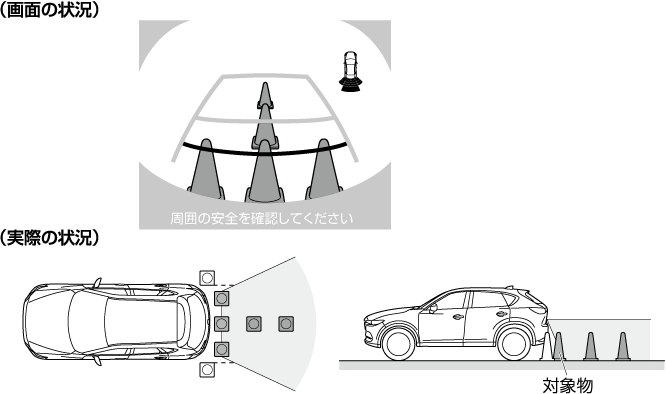 (画面の状況)

周囲の安全を確認してください

(実際の状況)

対象物