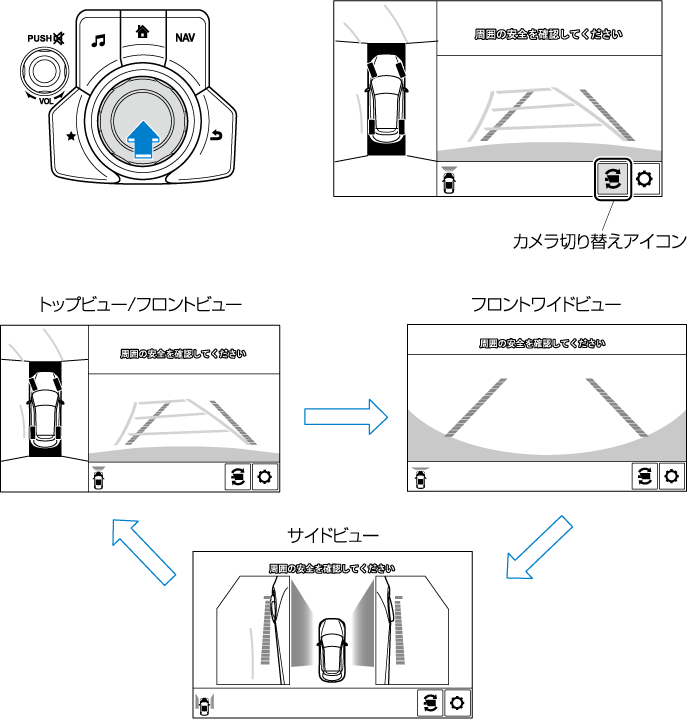 PUSH
VOL
NAV

周囲の安全を確認してください

カメラ切り替えアイコン

トップビュー/フロントビュー

周囲の安全を確認してください

フロントワイドビュー

周囲の安全を確認してください

サイドビュー

周囲の安全を確認してください