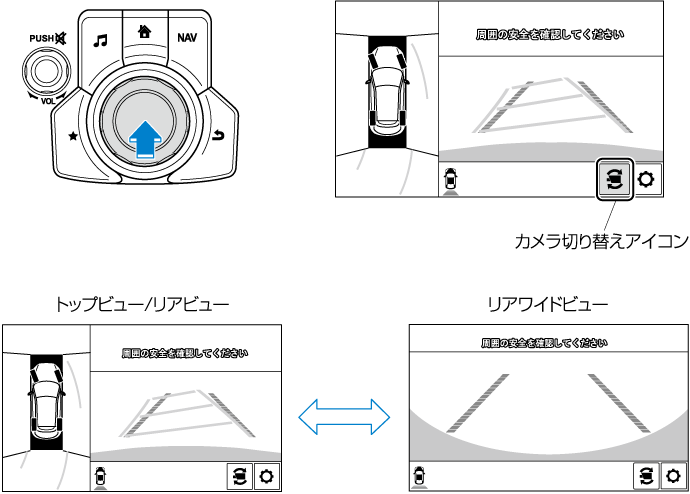 PUSH
VOL
NAV

周囲の安全を確認してください

カメラ切り替えアイコン

トップビュー/リアビュー

周囲の安全を確認してください

リアワイドビュー

周囲の安全を確認してください