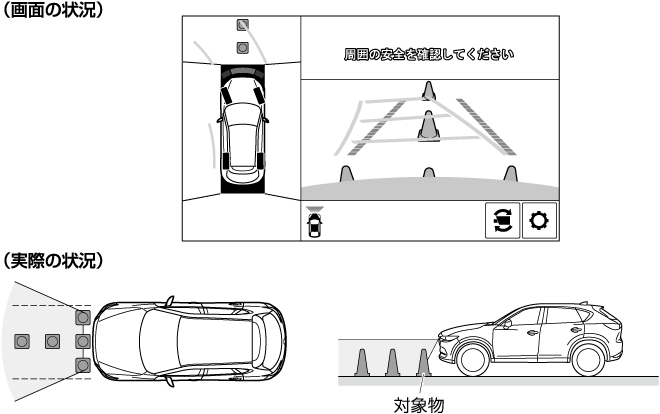 (画面の状況)

周囲の安全を確認してください

(実際の状況)

対象物