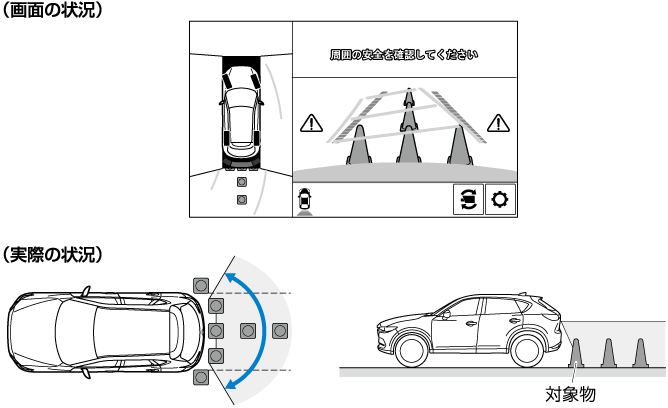 （画面の状況）

周囲の安全を確認してください

（実際の状況）

対象物