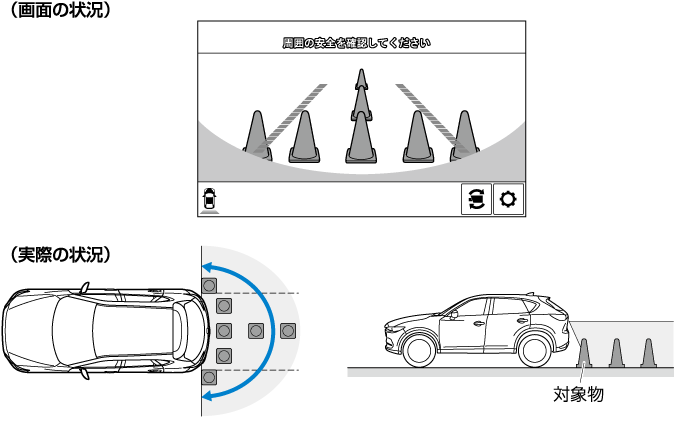 （画面の状況）

周囲の安全を確認してください

（実際の状況）

対象物