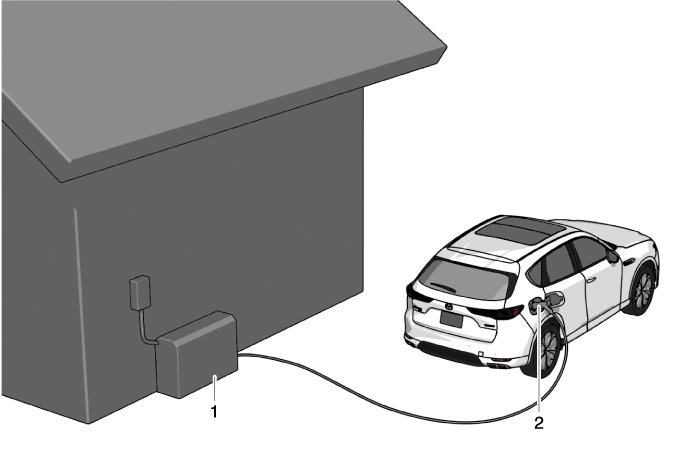 1
2