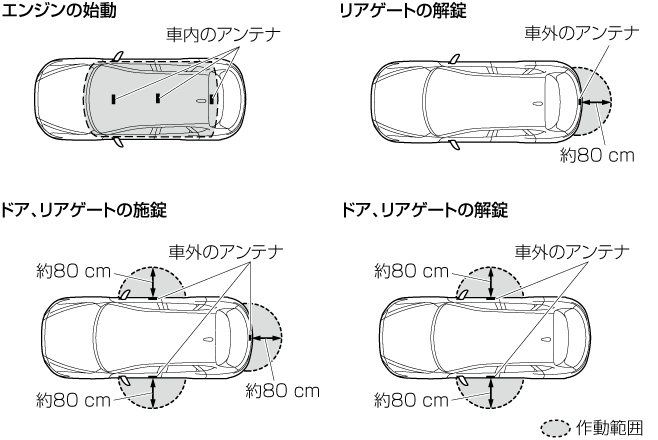 エンジンの始動

車内のアンテナ

リアゲートの解錠

車外のアンテナ

約80 cm

ドア、リアゲートの施錠

車外のアンテナ

約80 cm

約80 cm

約80 cm

ドア、リアゲートの解錠

車外のアンテナ

約80 cm

約80 cm

作動範囲