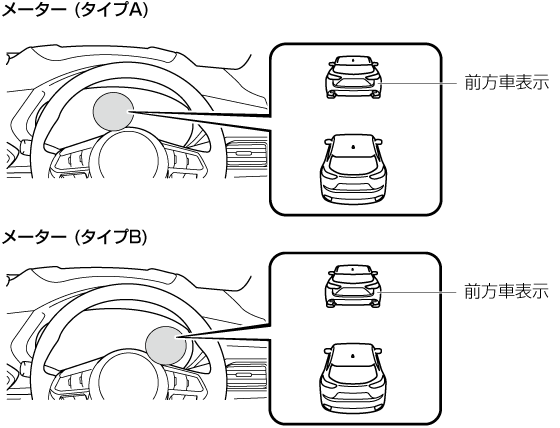 メーター（タイプA）

前方車表示

メーター（タイプB）

前方車表示