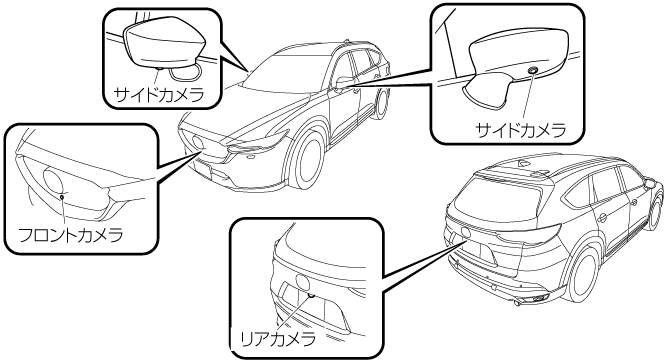 サイドカメラ

サイドカメラ

フロントカメラ

リアカメラ