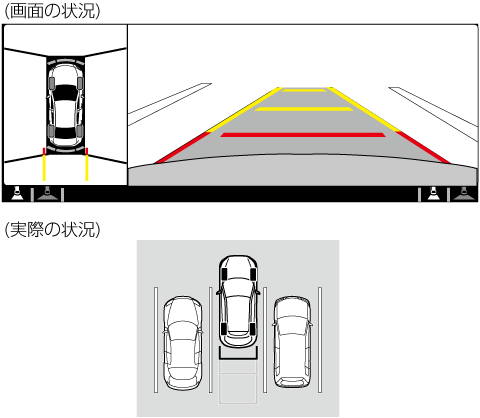 (画面の状況)

(実際の状況)