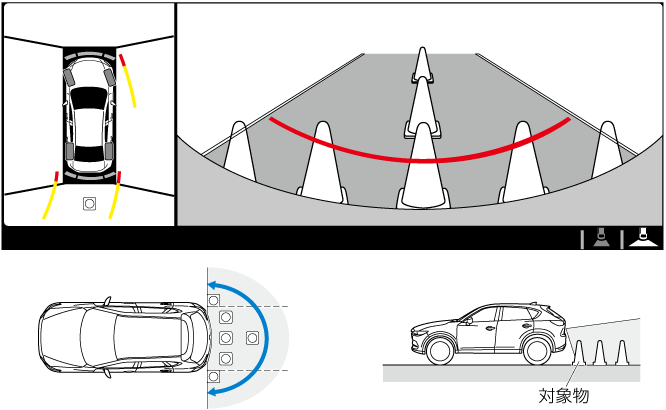 対象物