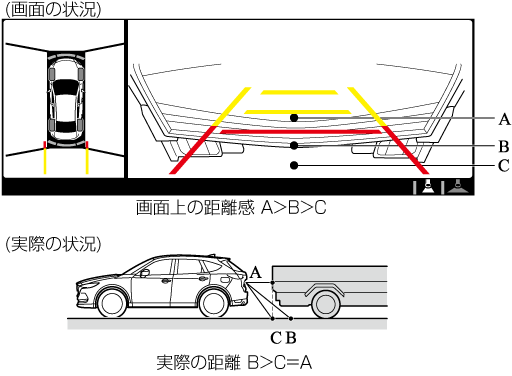 (画面の状況)

A
B
C

画面上の距離感 A>B>C

(実際の状況)

A
C B

実際の距離 B>C=A