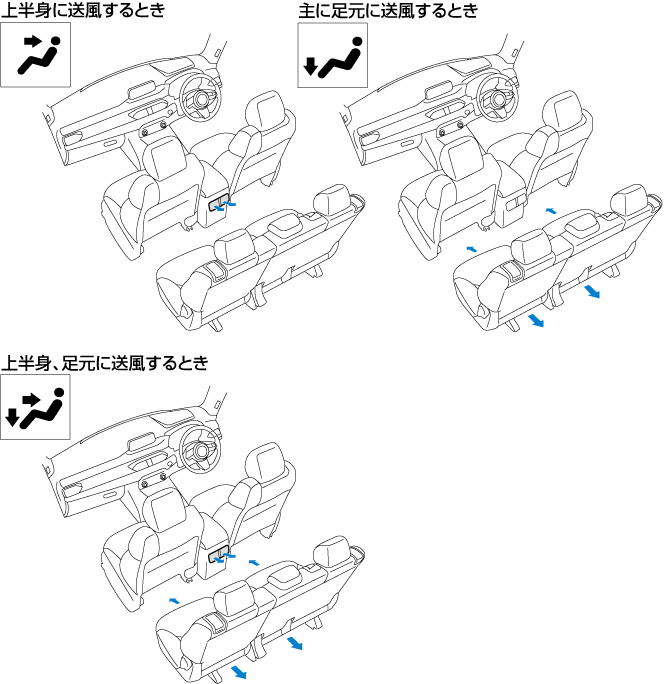 上半身に送風するとき

主に足元に送風するとき

上半身、足元に送風するとき