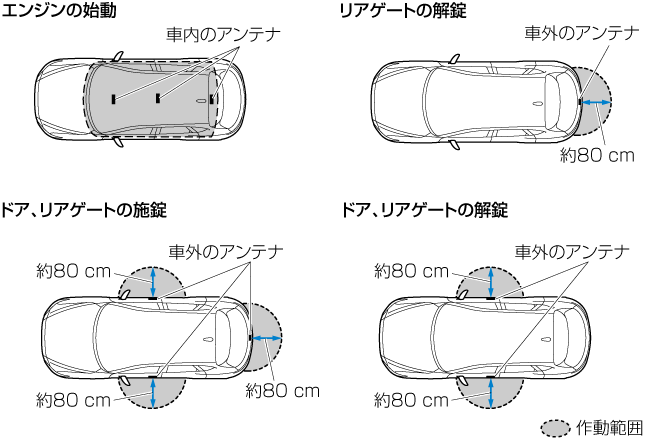 エンジンの始動

車内のアンテナ

リアゲートの解錠

車外のアンテナ

約80 cm

ドア、リアゲートの施錠

車外のアンテナ

約80 cm

約80 cm

約80 cm

ドア、リアゲートの解錠

車外のアンテナ

約80 cm

約80 cm

作動範囲