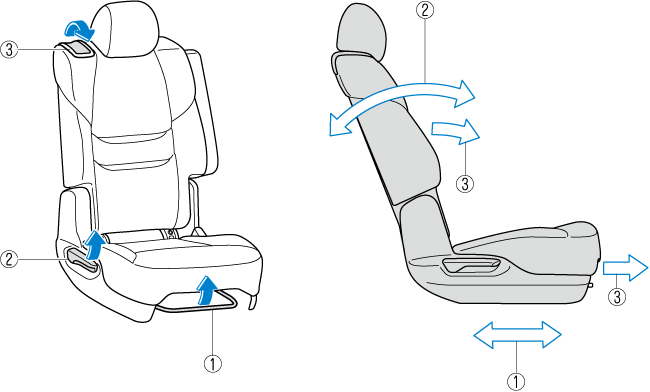 ③
②
①
②
③
③
①