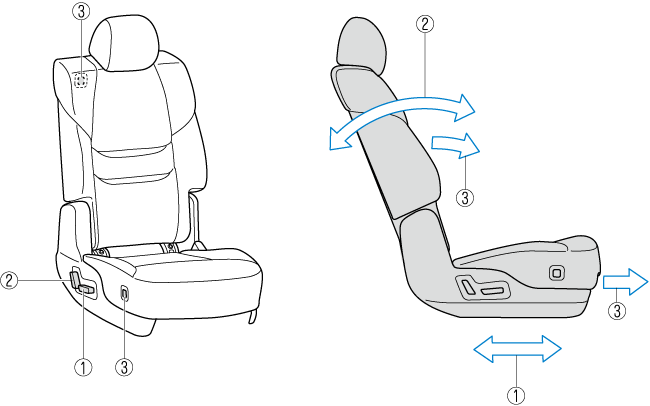 ③
②
①
③
②
③
③
①