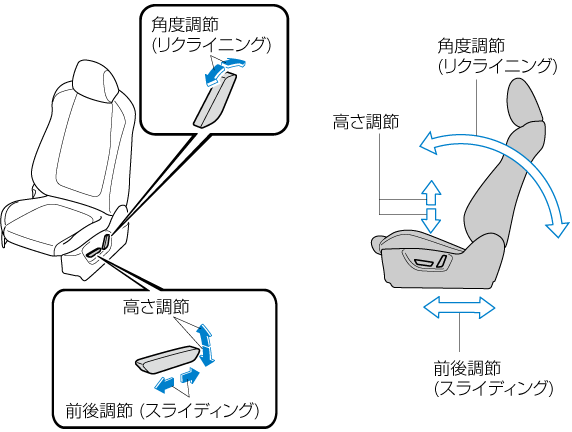 角度調節
(リクライニング)

高さ調節

前後調節 (スライディング)

角度調節
(リクライニング)

高さ調節

前後調節
(スライディング)