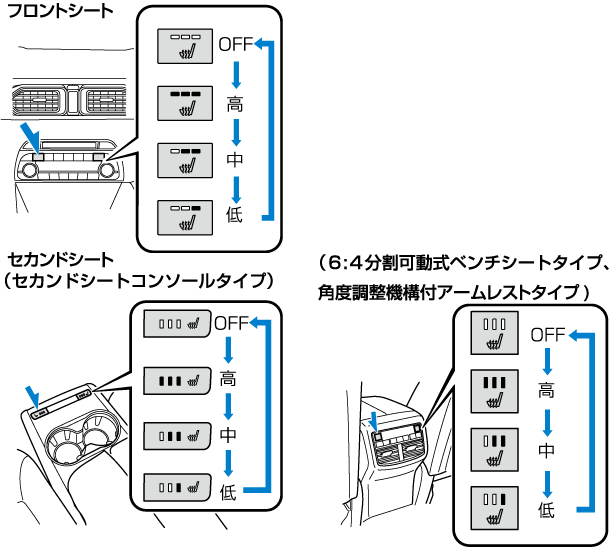 フロントシート

OFF
高
中
低

セカンドシート
（セカンドシートコンソールタイプ）

OFF
高
中
低

（6:4分割可動式ベンチシートタイプ、角度調整機構付アームレストタイプ）

OFF
高
中
低