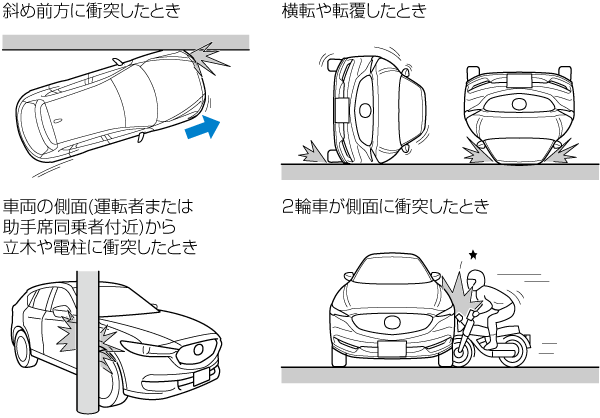 斜め前方に衝突したとき

横転や転覆したとき

車両の側面(運転者または助手席同乗者付近)から立木や電柱に衝突したとき

2輪車が側面に衝突したとき