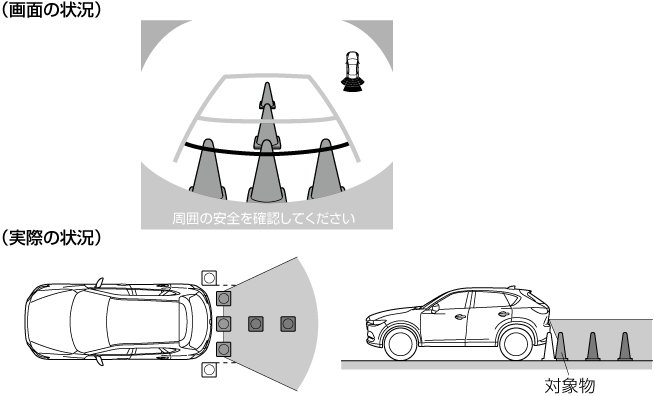 （画面の状況）

周囲の安全を確認してください

（実際の状況）

対象物