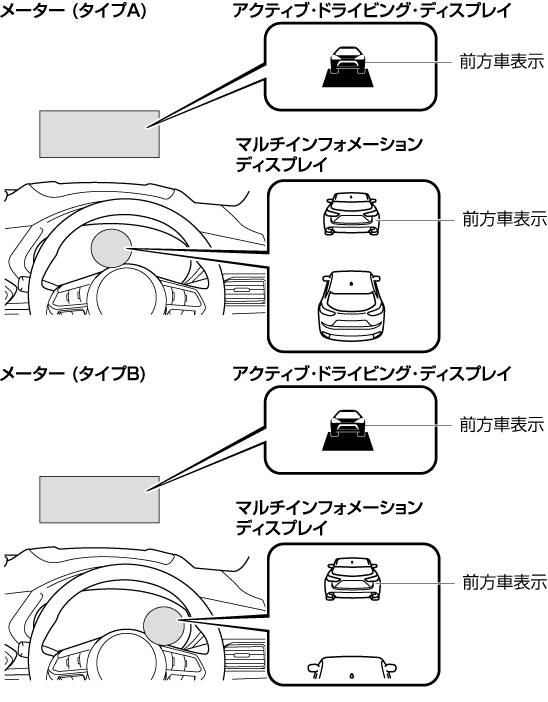 メーター（タイプA）

アクティブ･ドライビング･ディスプレイ

前方車表示

マルチインフォメーションディスプレイ

前方車表示

メーター（タイプB）

アクティブ･ドライビング･ディスプレイ

前方車表示

マルチインフォメーションディスプレイ

前方車表示