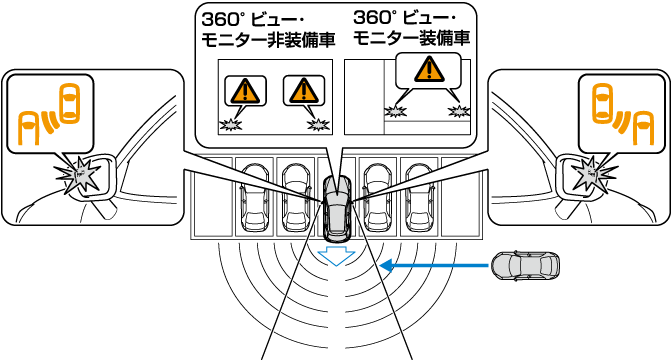 360° ビュー・モニター非装備車

360° ビュー・モニター装備車