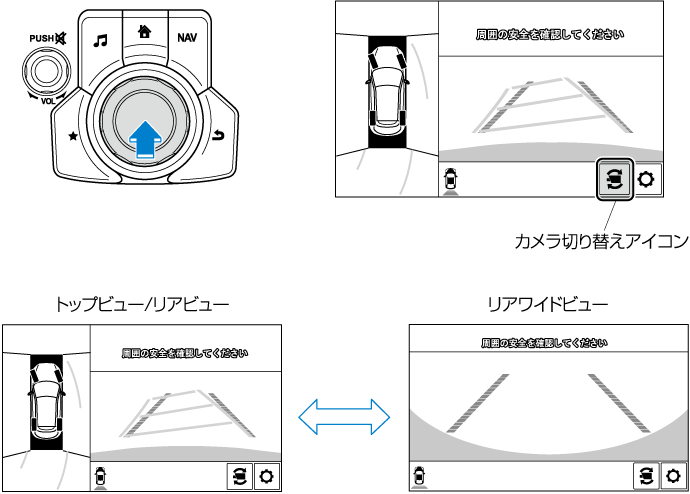 PUSH
VOL
NAV

周囲の安全を確認してください

カメラ切り替えアイコン

トップビュー/リアビュー

周囲の安全を確認してください

リアワイドビュー

周囲の安全を確認してください