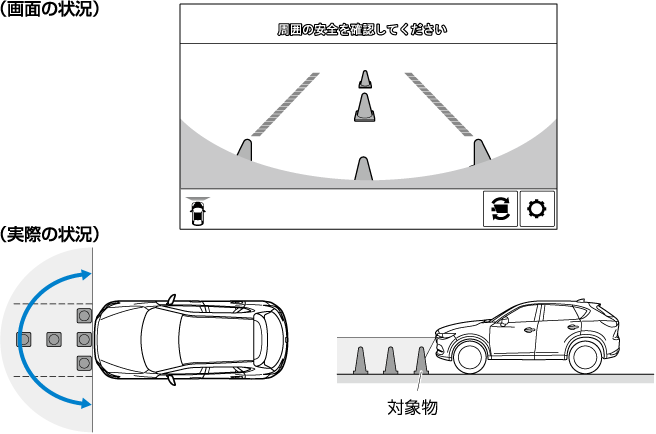 （画面の状況）

周囲の安全を確認してください

（実際の状況）

対象物