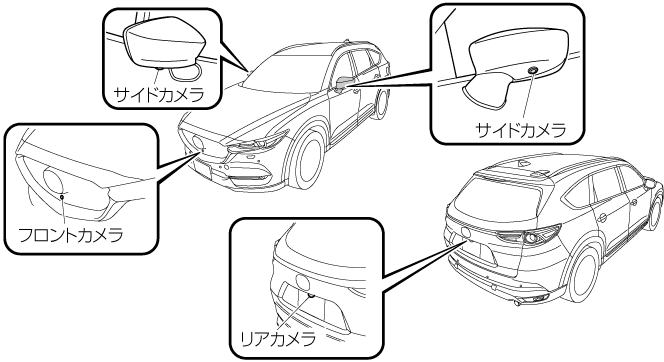 サイドカメラ

サイドカメラ

フロントカメラ

リアカメラ