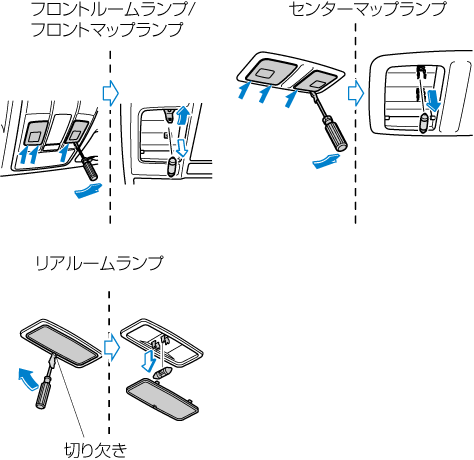 フロントルームランプ/
フロントマップランプ

センターマップランプ

リアルームランプ

切り欠き