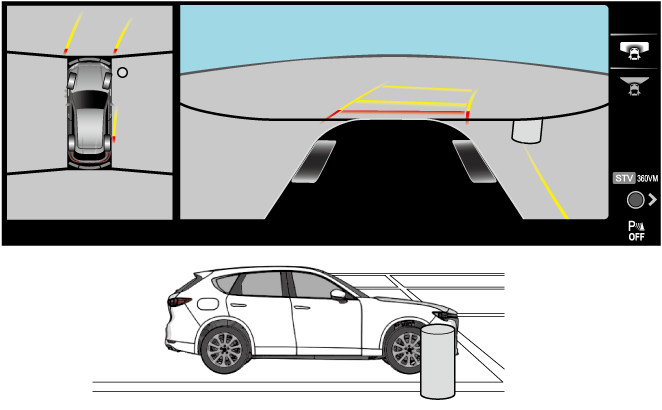 STV 360VM

P
OFF