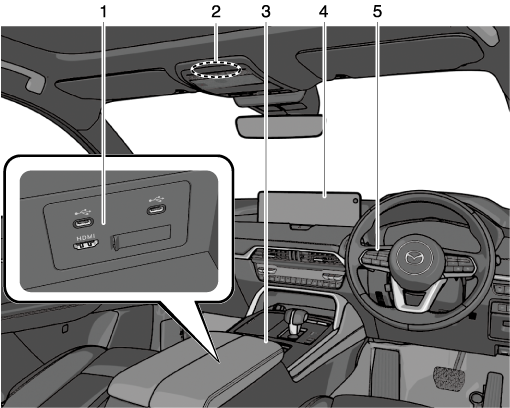 1 2 3 4 5

HDMI