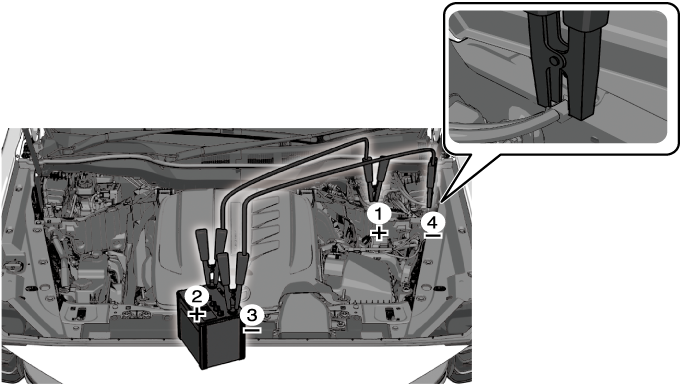 1
+
4
−
2
+
3
−