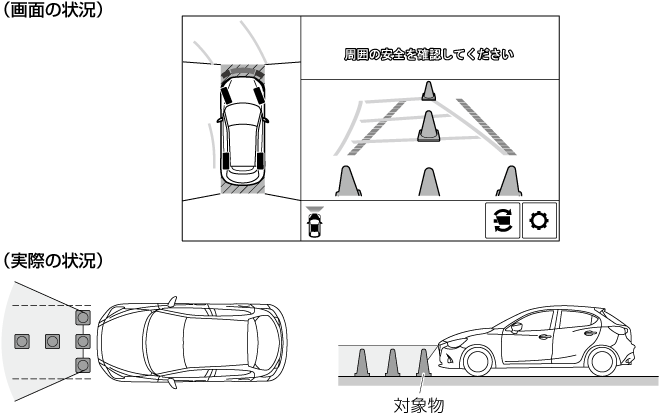 (画面の状況)

周囲の安全を確認してください

(実際の状況)

対象物