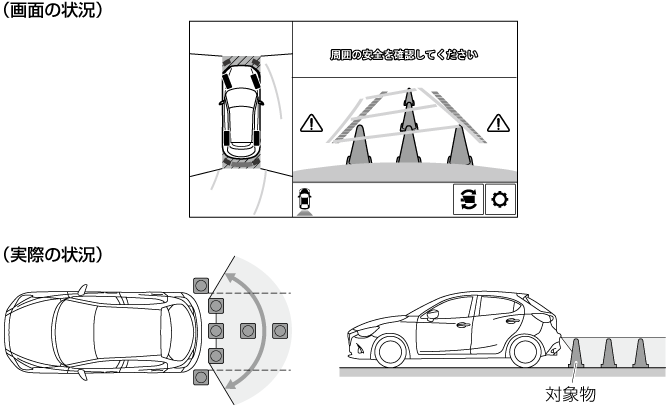 （画面の状況）

周囲の安全を確認してください

（実際の状況）

対象物